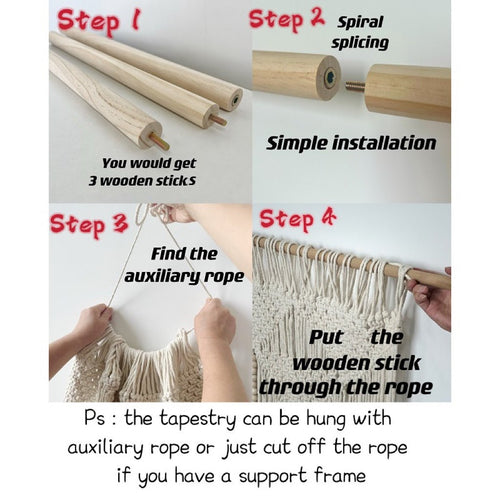 Step 1

You would get 3 wooden stickS

Step 2 Spiral splicing

Simple installation

Step 3

Find the auxiliary rope

Step 4

Put the wooden stick through the rope

Ps : the tapestry can be hung with auxiliary rope or just cut off the rope if you have a support frame