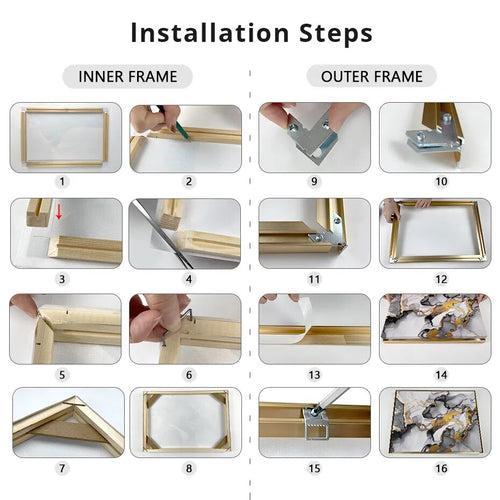 Installation Steps

INNER FRAME

1 2

3 4

5 6

7 8

OUTER FRAME

9 10

11 12

13 14

15 16