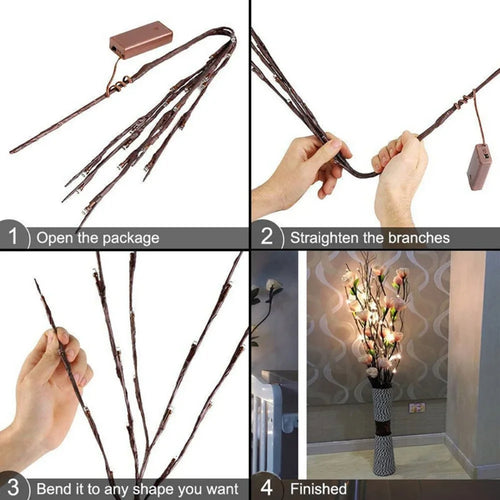 1 Open the package

2 Straighten the branches

3 Bend it to any shape you want

4 Finished