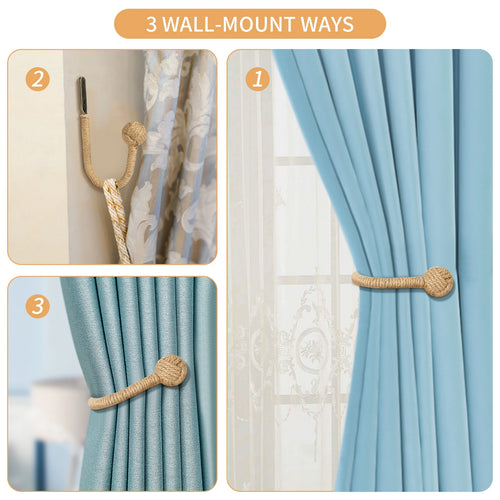 3 WALL-MOUNT WAYS

2

1

3