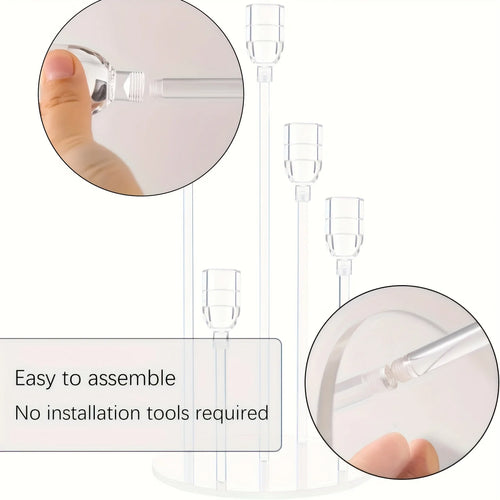 Easy to assemble

No installation tools required