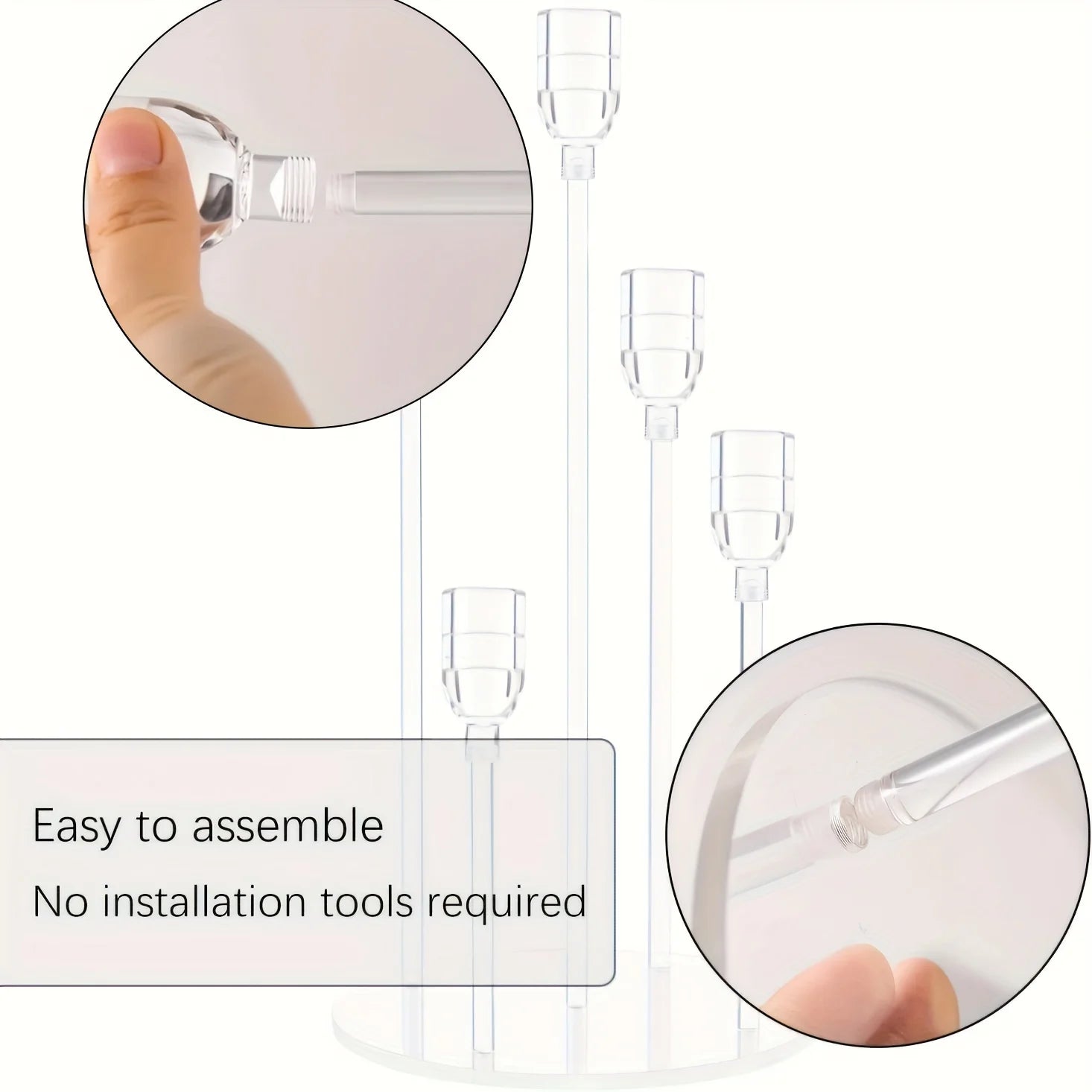 Easy to assemble

No installation tools required